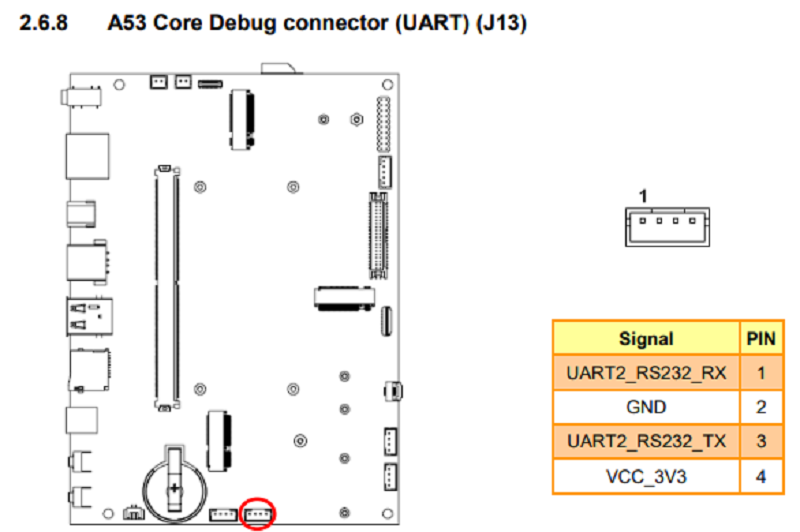 2.6.8 A53 Core Debug connector (UART) (J13)

1

| Signal | PIN |
|---|---|
| UART2_RS232_RX | 1 |
| GND | 2 |
| UART2_RS232_TX | 3 |
| VCC_3V3 | 4 |