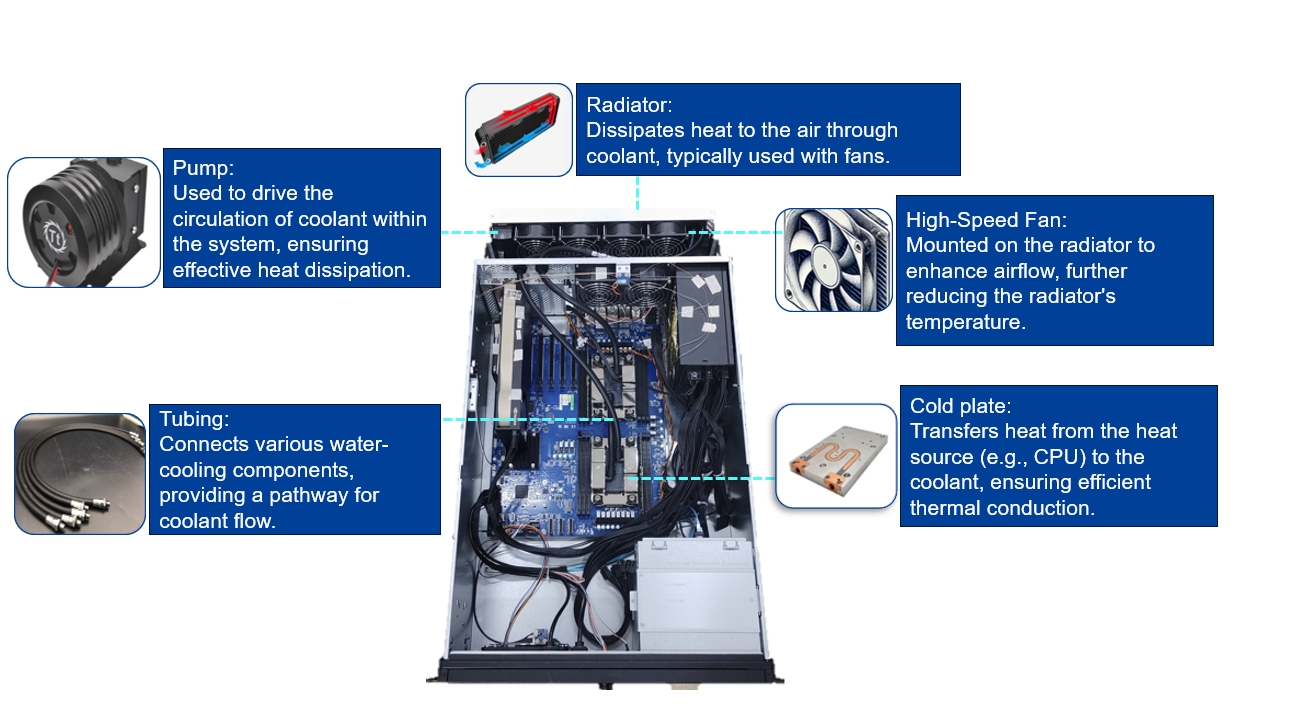 Radiator:
Dissipates heat to the air through coolant, typically used with fans.

Pump:
Used to drive the circulation of coolant within the system, ensuring effective heat dissipation.

High-Speed Fan:
Mounted on the radiator to enhance airflow, further reducing the radiator's temperature.

Tubing:
Connects various water-cooling components, providing a pathway for coolant flow.

Cold plate:
Transfers heat from the heat source (e.g., CPU) to the coolant, ensuring efficient thermal conduction.